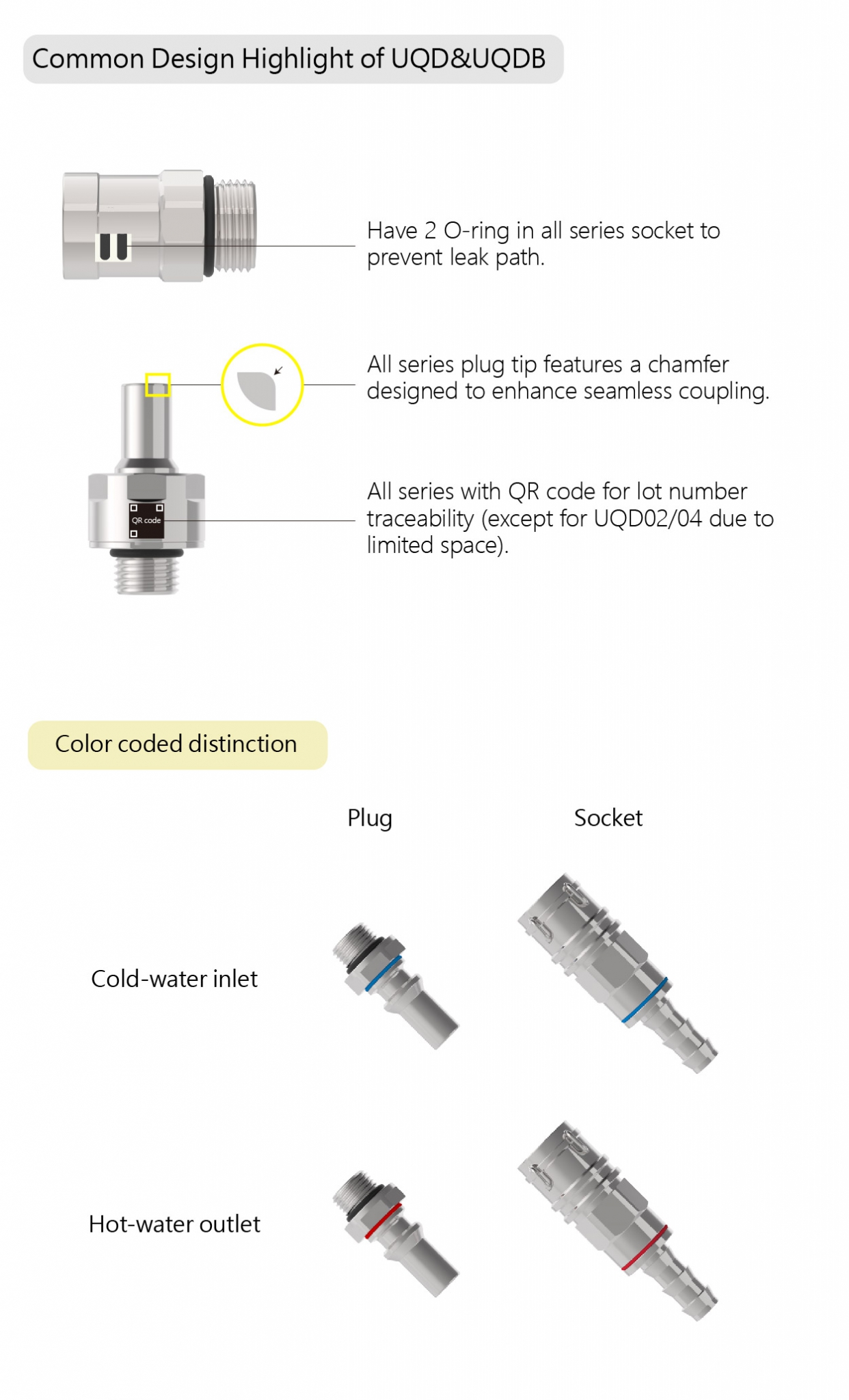 Common Design Highlight of UQD&UQDB

Have 2 O-ring in all series socket to prevent leak path.

All series plug tip features a chamfer designed to enhance seamless coupling.

QR code

All series with QR code for lot number traceability (except for UQD02/04 due to limited space).

Color coded distinction

Plug

Socket

Cold-water inlet

Hot-water outlet