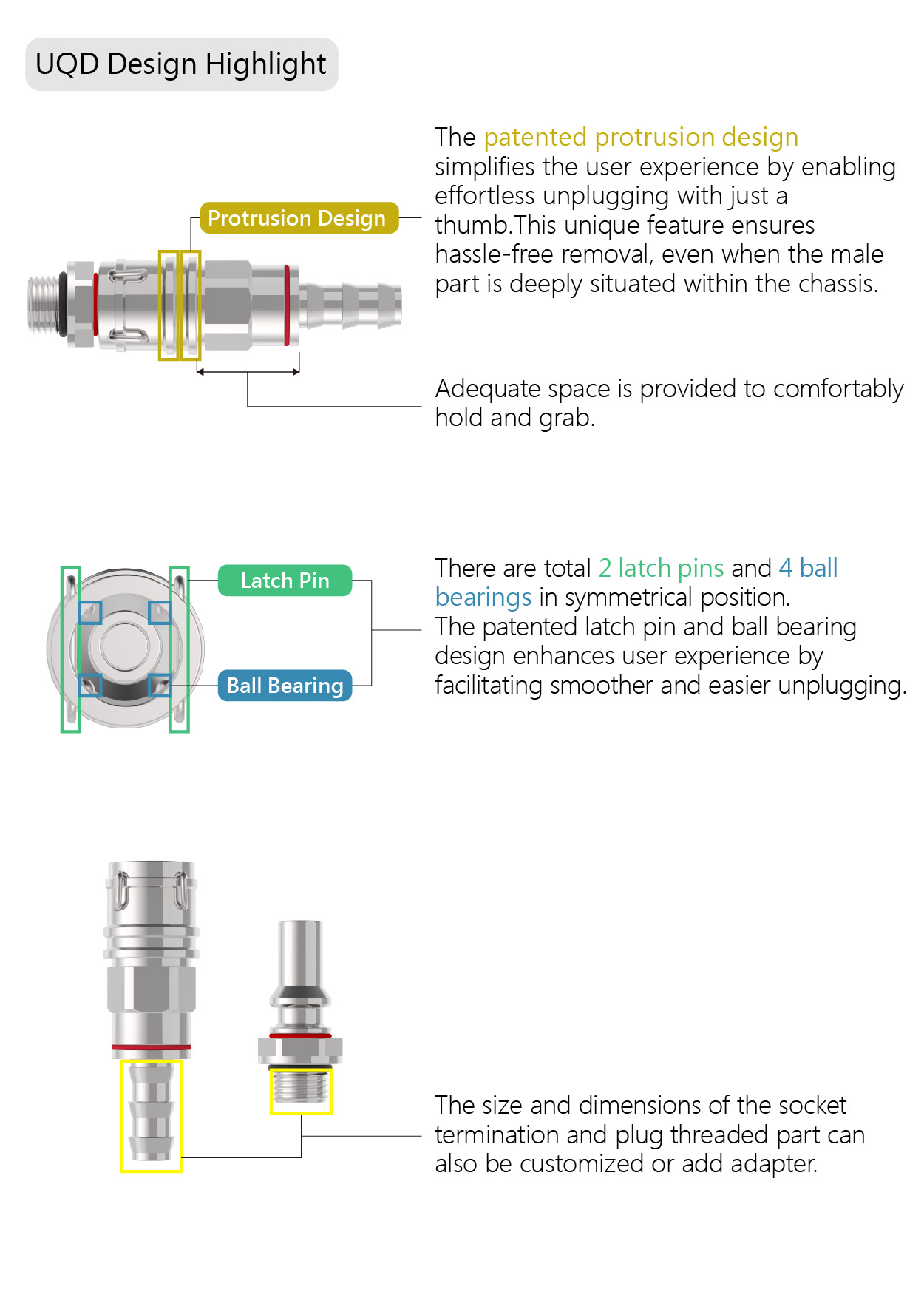 UQD Design Highlight

Protrusion Design

The patented protrusion design simplifies the user experience by enabling effortless unplugging with just a thumb.This unique feature ensures hassle-free removal, even when the male part is deeply situated within the chassis.

Adequate space is provided to comfortably hold and grab.

Latch Pin

Ball Bearing

There are total 2 latch pins and 4 ball bearings in symmetrical position.
The patented latch pin and ball bearing design enhances user experience by facilitating smoother and easier unplugging.

The size and dimensions of the socket termination and plug threaded part can also be customized or add adapter.